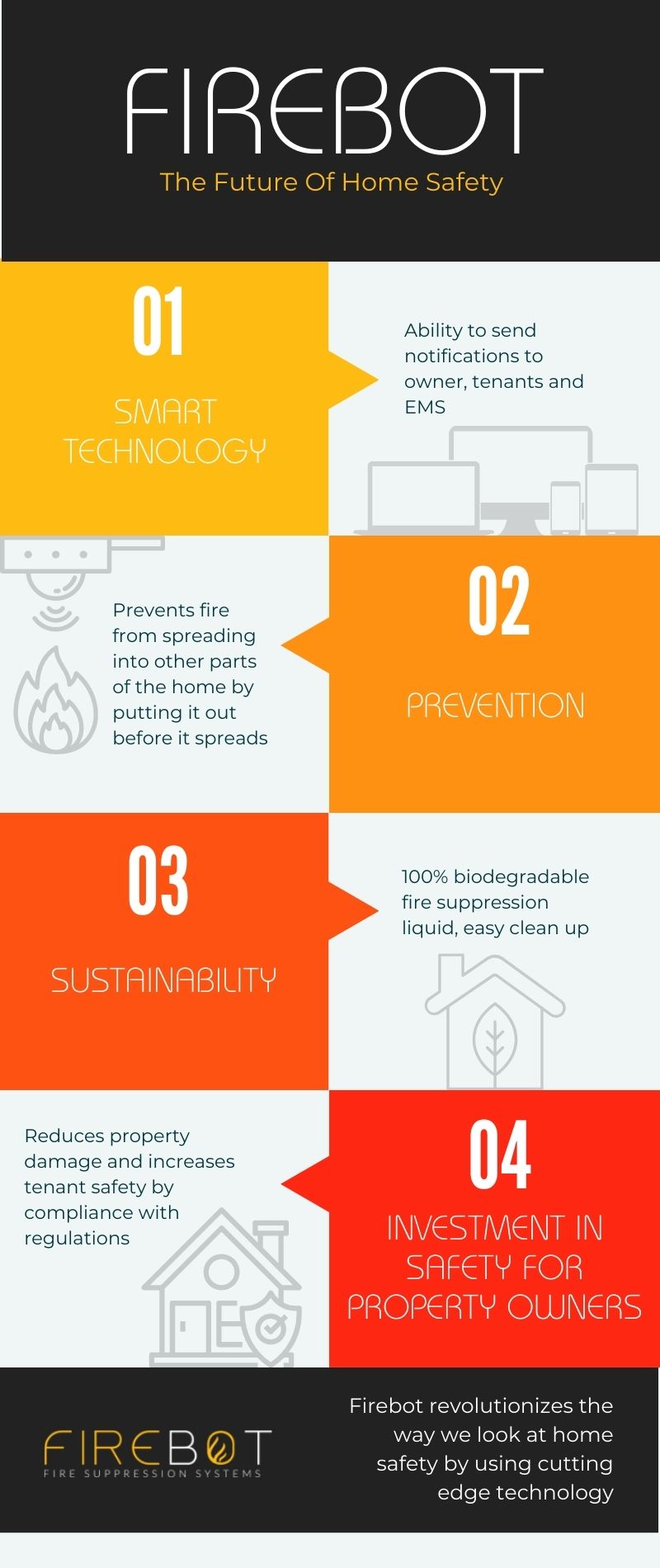 FIREBOT
The Future Of Home Safety

01
SMART TECHNOLOGY

Ability to send notifications to owner, tenants and EMS

Prevents fire from spreading into other parts of the home by putting it out before it spreads

02
PREVENTION

03
SUSTAINABILITY

100% biodegradable fire suppression liquid, easy clean up

Reduces property damage and increases tenant safety by compliance with regulations

04
INVESTMENT IN SAFETY FOR PROPERTY OWNERS

FIREBOT
FIRE SUPPRESSION SYSTEMS

Firebot revolutionizes the way we look at home safety by using cutting edge technology